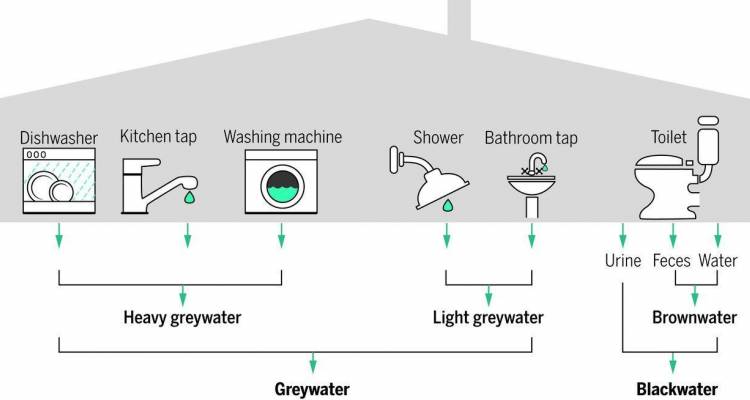 Dishwasher Kitchen tap Washing machine Shower Bathroom tap Toilet

Urine Feces Water

Heavy greywater Light greywater Brownwater

Greywater Blackwater